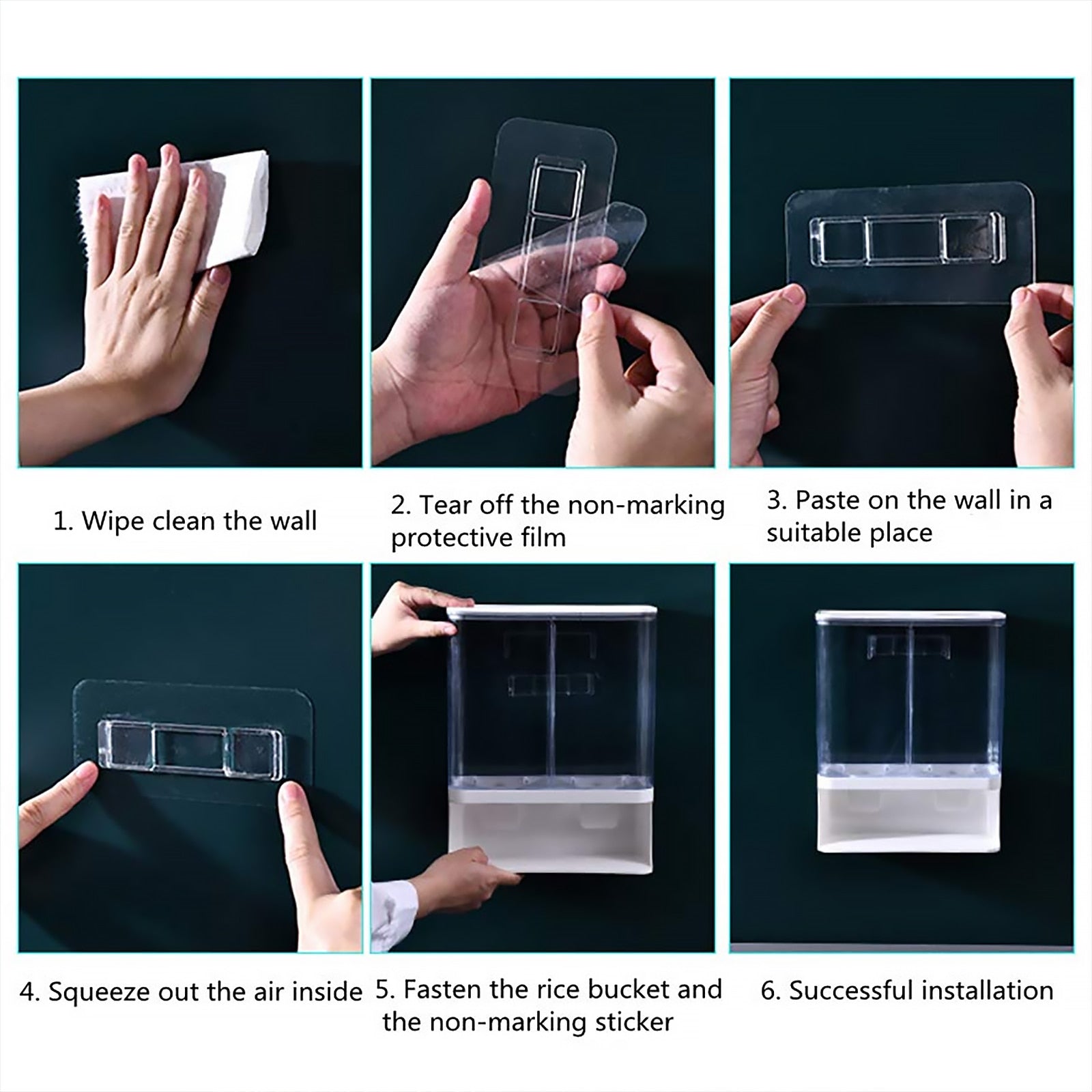 1. Wipe clean the wall

2. Tear off the non-marking protective film

3. Paste on the wall in a suitable place

4. Squeeze out the air inside

5. Fasten the rice bucket and the non-marking sticker

6. Successful installation